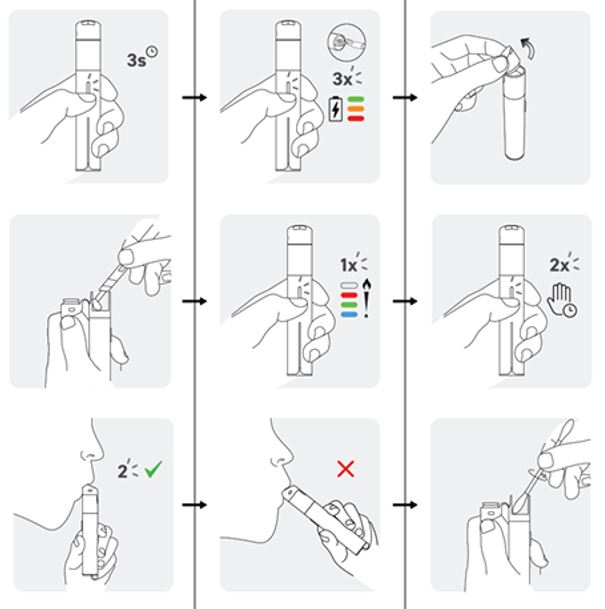 3s

3x

1x

2x

2